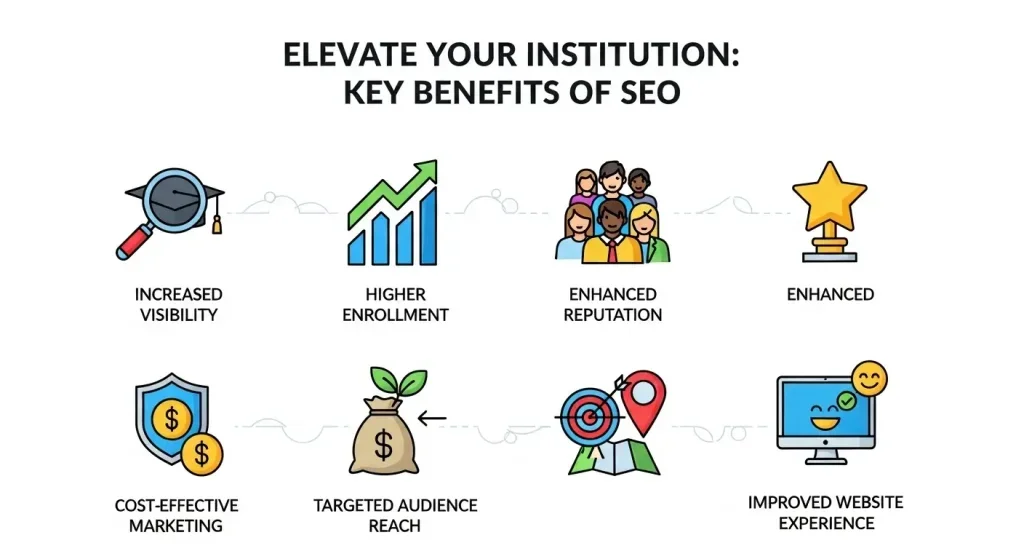 ELEVATE YOUR INSTITUTION:
KEY BENEFITS OF SEO

INCREASED VISIBILITY

HIGHER ENROLLMENT

ENHANCED REPUTATION

ENHANCED

$

$

COST-EFFECTIVE MARKETING

$

TARGETED AUDIENCE REACH

IMPROVED WEBSITE EXPERIENCE